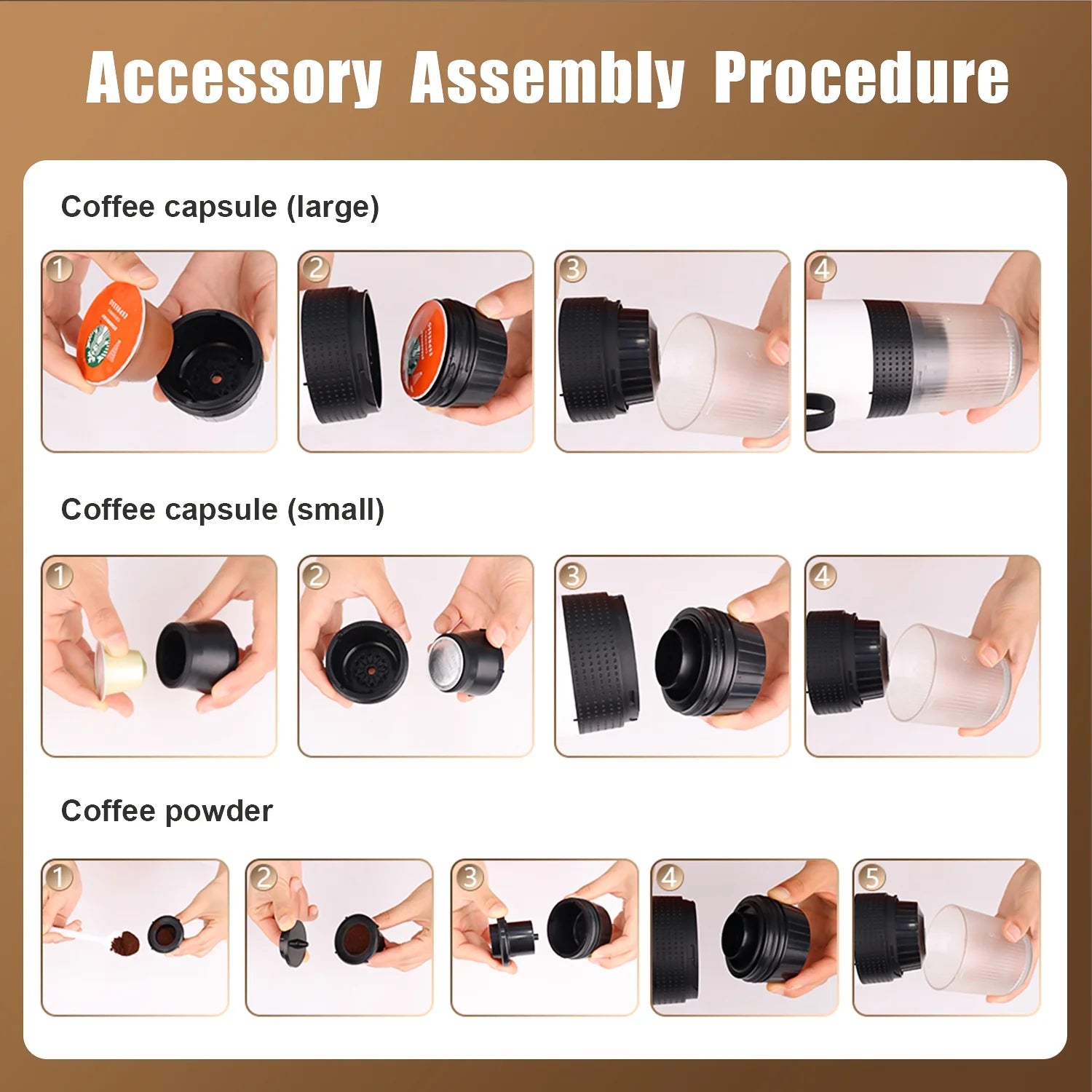 Accessory Assembly Procedure

Coffee capsule (large)

1 2 3 4

Coffee capsule (small)

1 2 3 4

Coffee powder

1 2 3 4 5