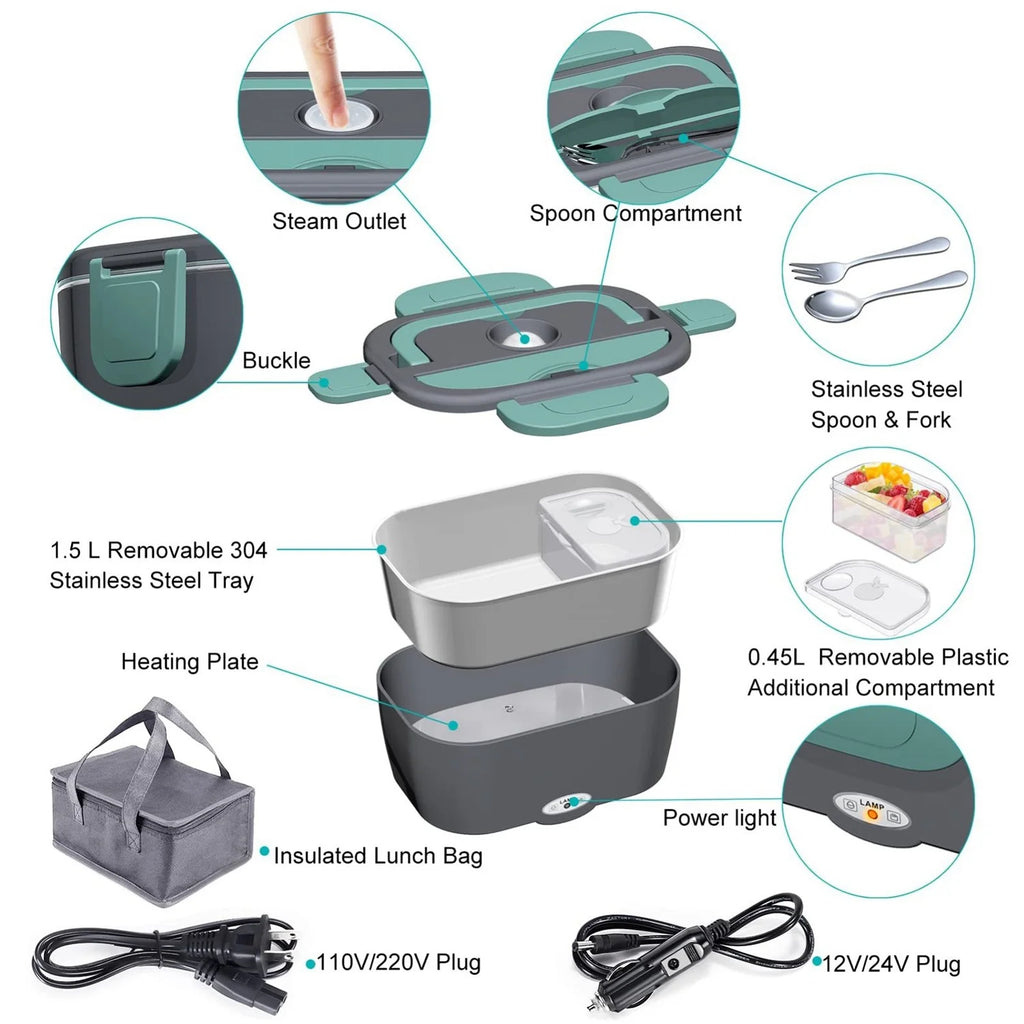 Steam Outlet

Spoon Compartment

Buckle

Stainless Steel Spoon & Fork

1.5 L Removable 304 Stainless Steel Tray

Heating Plate

0.45L Removable Plastic Additional Compartment

LAMP

Power light

LAMP

Insulated Lunch Bag

110V/220V Plug

12V/24V Plug